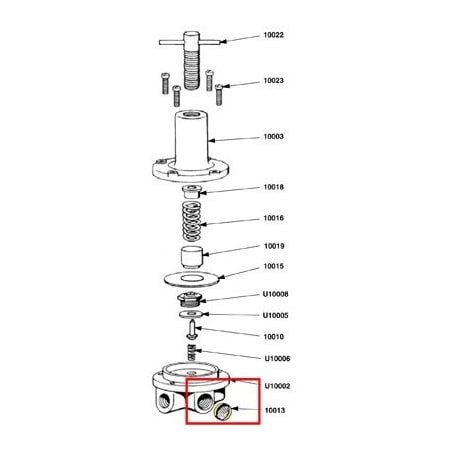 10022
10023
10003
10018
10016
10019
10015
U10008
U10005
10010
U10006
U10002
10013